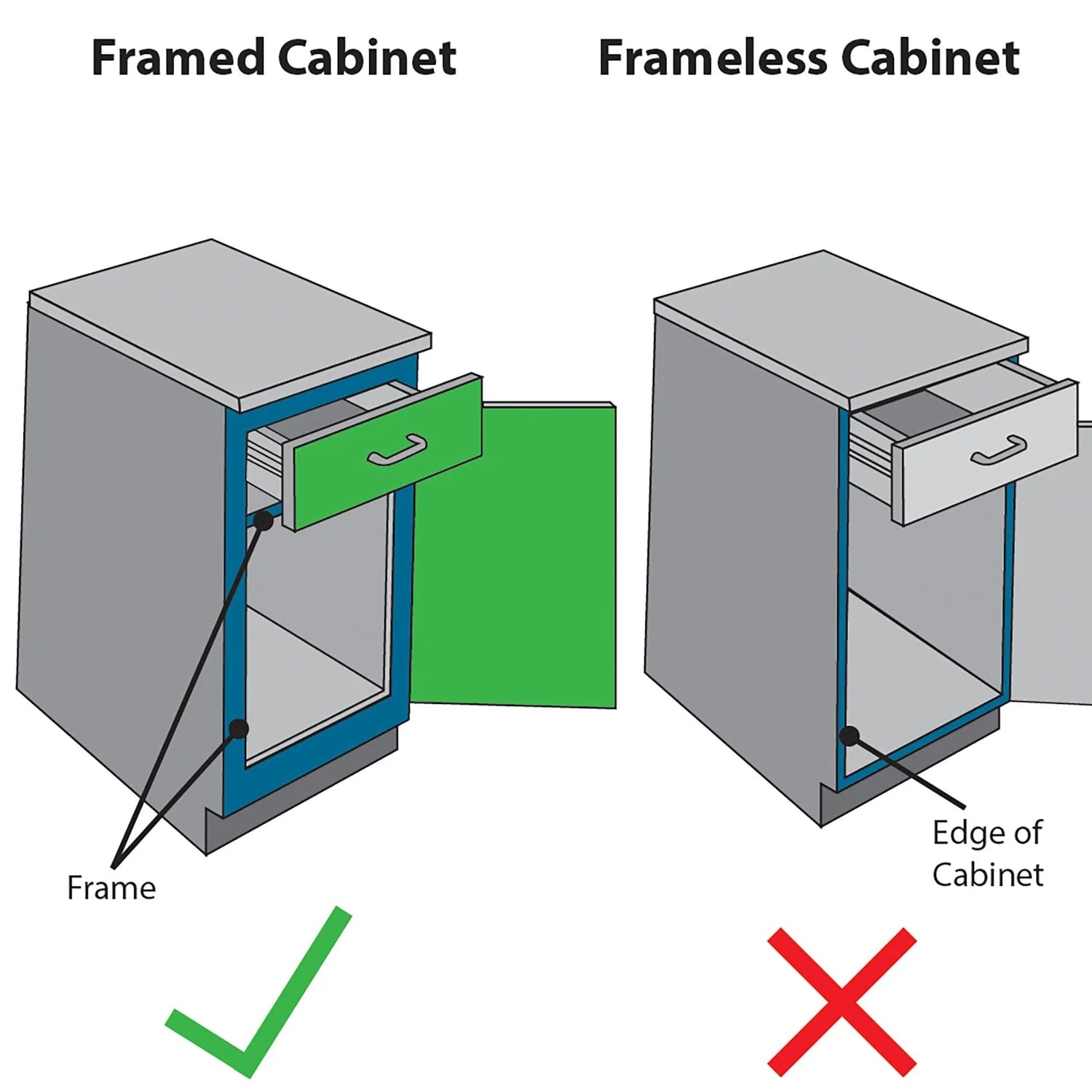 Framed Cabinet

Frameless Cabinet

Frame

Edge of Cabinet