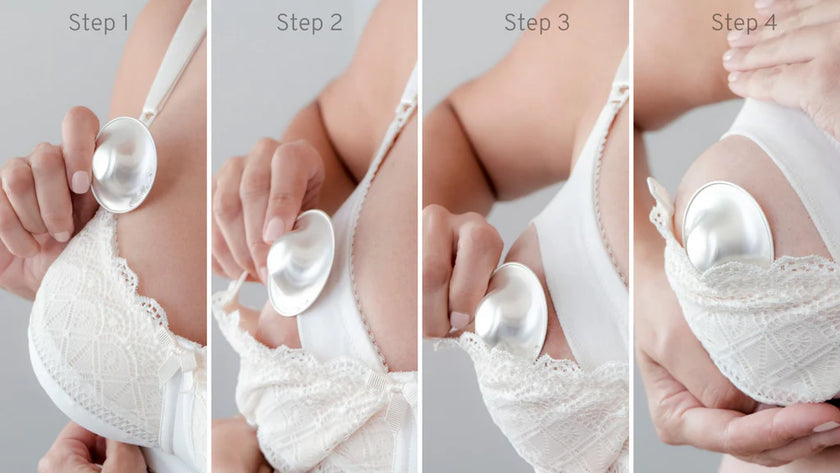 Step 1

Step 2

Step 3

Step 4