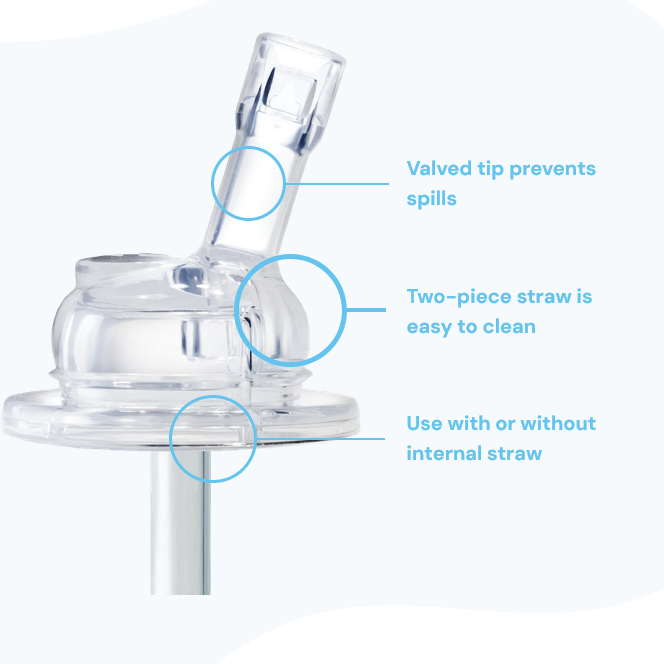 Valved tip prevents spills

Two-piece straw is easy to clean

Use with or without internal straw