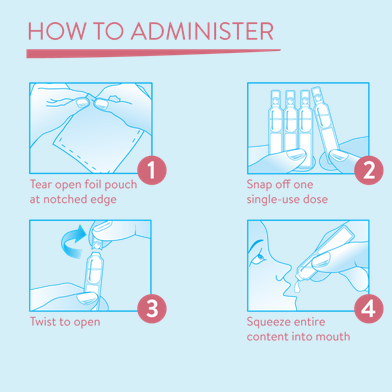 HOW TO ADMINISTER

1
Tear open foil pouch at notched edge

2
Snap off one single-use dose

3
Twist to open

4
Squeeze entire content into mouth