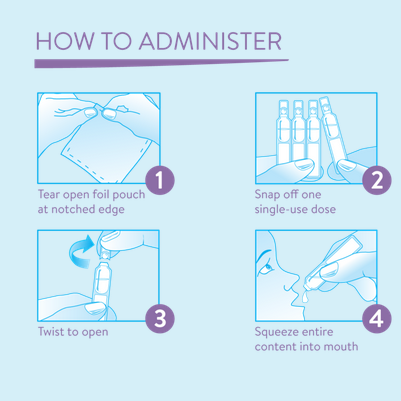 HOW TO ADMINISTER

1
Tear open foil pouch at notched edge

2
Snap off one single-use dose

3
Twist to open

4
Squeeze entire content into mouth